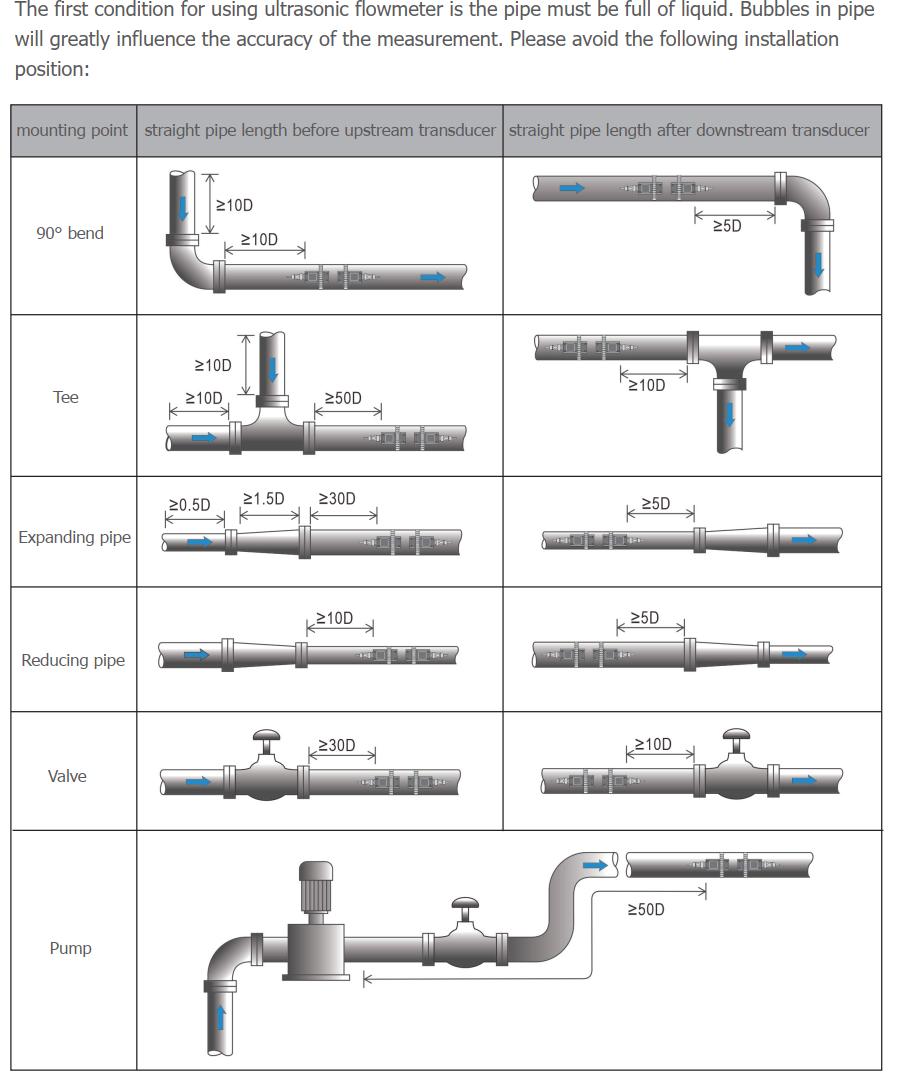 The first condition for using ultrasonic flowmeter is the pipe must be full of liquid. Bubbles in pipe will greatly influence the accuracy of the measurement. Please avoid the following installation position:

| mounting point | straight pipe length before upstream transducer | straight pipe length after downstream transducer |
|---|---|---|
| 90° bend | ≥10D ≥10D | ≥5D |
| Tee | ≥10D ≥10D ≥50D | ≥10D |
| Expanding pipe | ≥0.5D ≥1.5D ≥30D | ≥5D |
| Reducing pipe | ≥10D | ≥5D |
| Valve | ≥30D | ≥10D |
| Pump | ≥50D | |